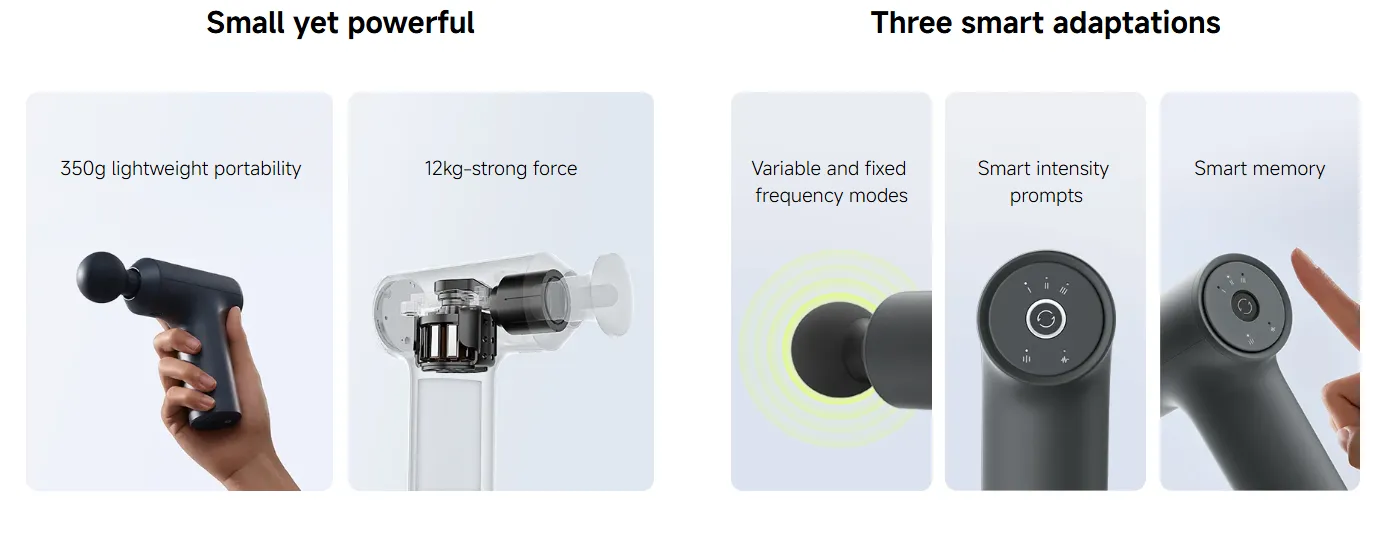 Small yet powerful

350g lightweight portability

12kg-strong force

Three smart adaptations

Variable and fixed frequency modes

Smart intensity prompts

Smart memory